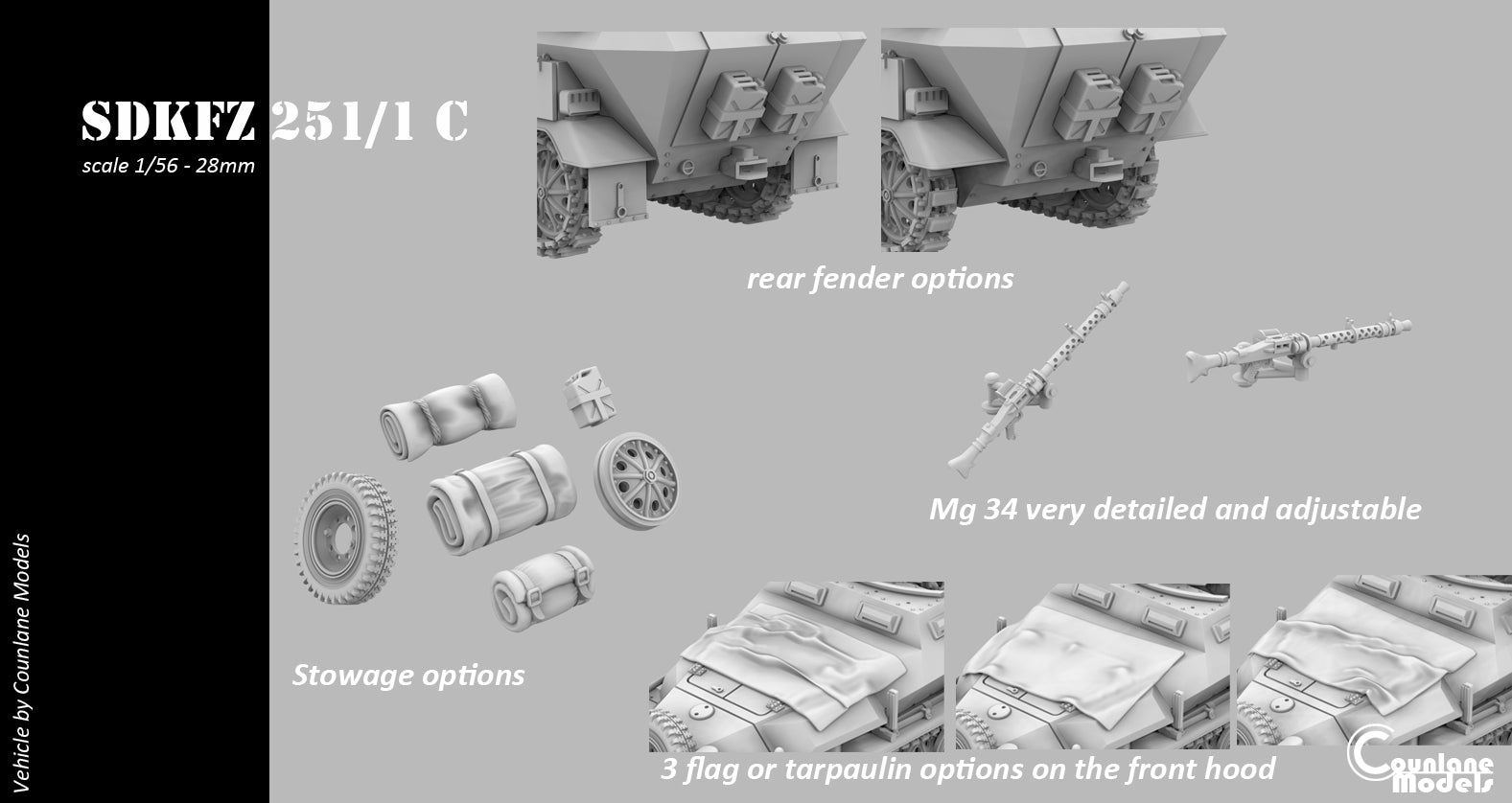 SDKFZ 251/1 C
scale 1/56 - 28mm

Vehicle by Counlane Models

rear fender options

Mg 34 very detailed and adjustable

Stowage options

3 flag or tarpaulin options on the front hood

Counlane Models